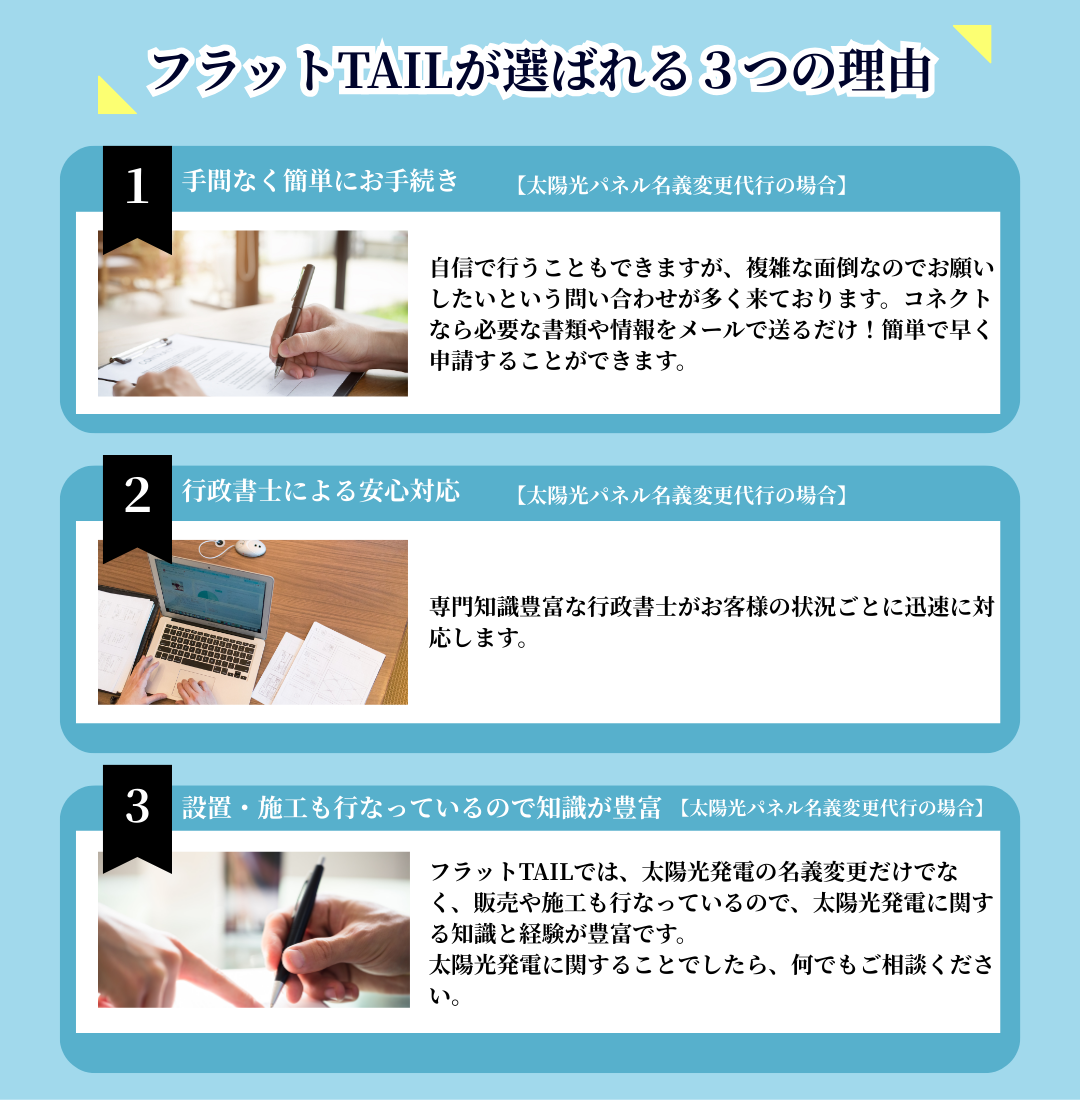 フラットTAILが選ばれる３つの理由

1
手間なく簡単にお手続き
【太陽光パネル名義変更代行の場合】

自信で行うこともできますが、複雑な面倒なのでお願いしたいという問い合わせが多く来ております。コネクトなら必要な書類や情報をメールで送るだけ！簡単で早く申請することができます。

2
行政書士による安心対応
【太陽光パネル名義変更代行の場合】

専門知識豊富な行政書士がお客様の状況ごとに迅速に対応します。

3
設置・施工も行なっているので知識が豊富
【太陽光パネル名義変更代行の場合】

フラットTAILでは、太陽光発電の名義変更だけでなく、販売や施工も行なっているので、太陽光発電に関する知識と経験が豊富です。
太陽光発電に関することでしたら、何でもご相談ください。